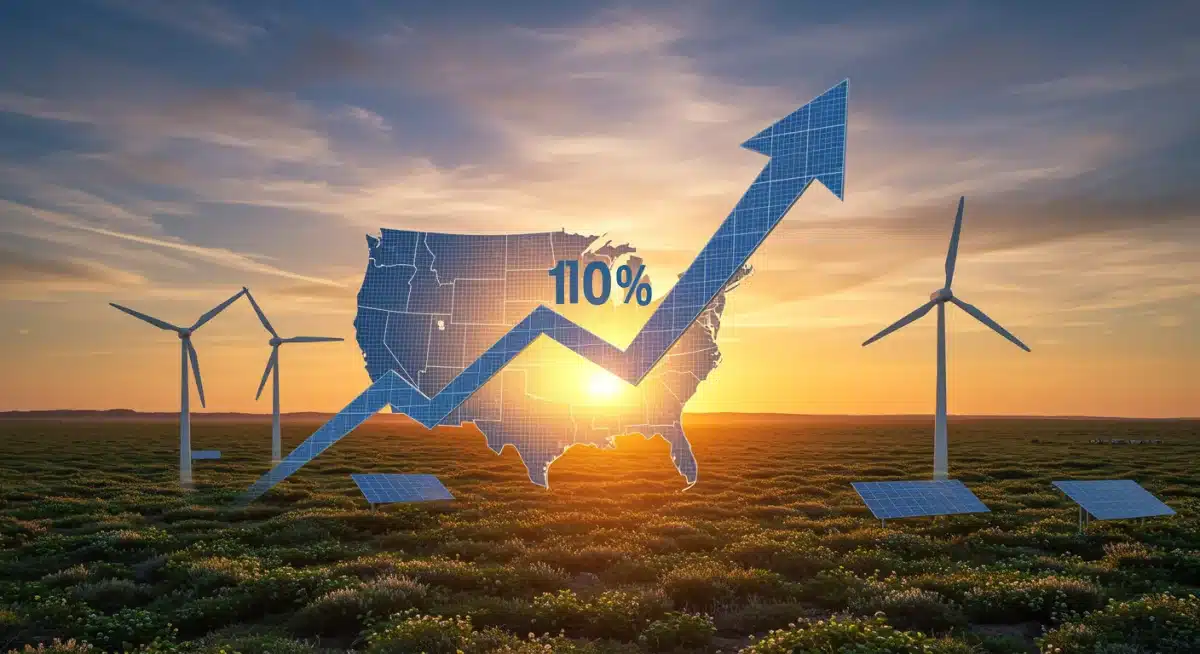 110%